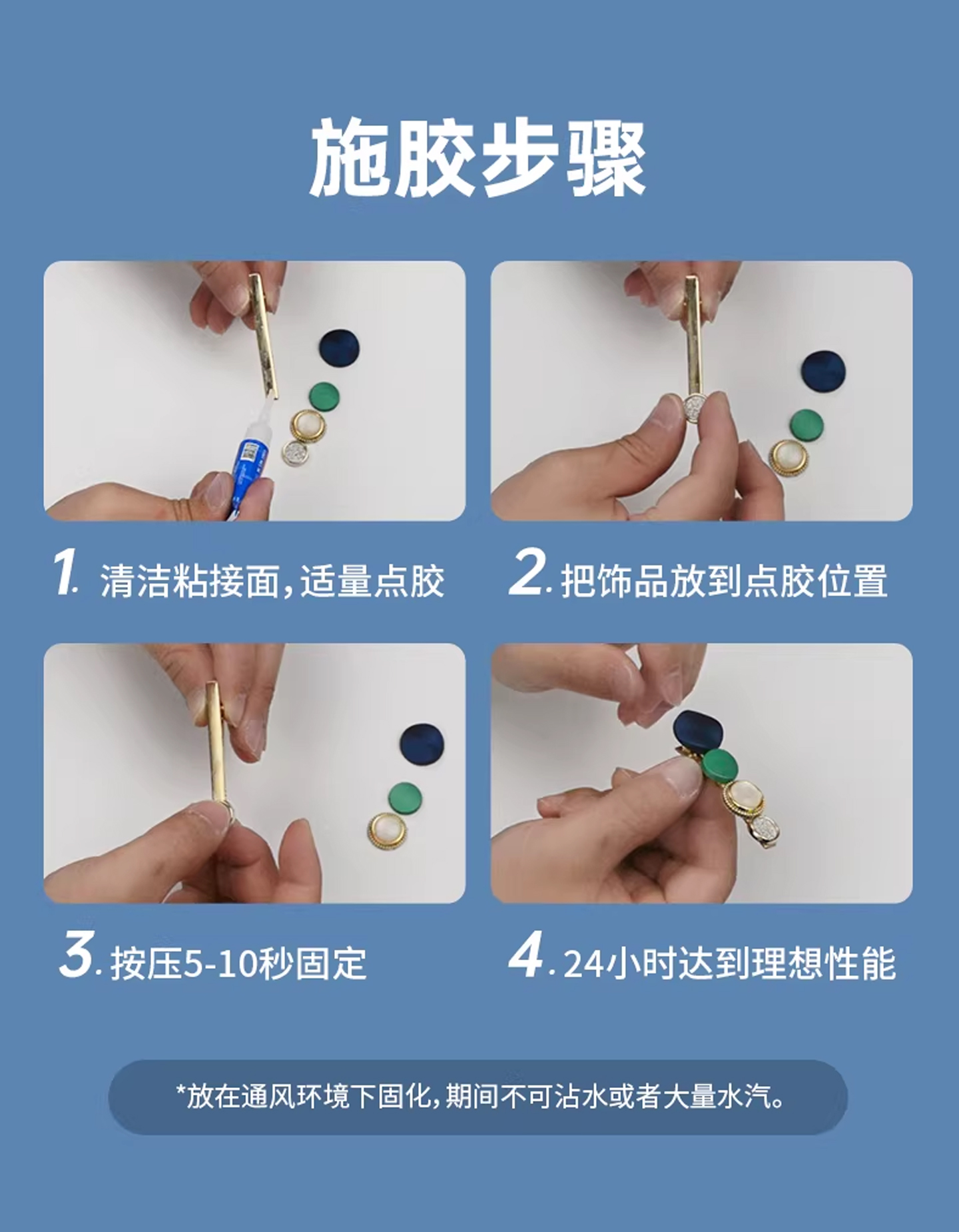 施胶步骤

1. 清洁粘接面，适量点胶

2. 把饰品放到点胶位置

3. 按压5-10秒固定

4. 24小时达到理想性能

*放在通风环境下固化，期间不可沾水或者大量水汽。